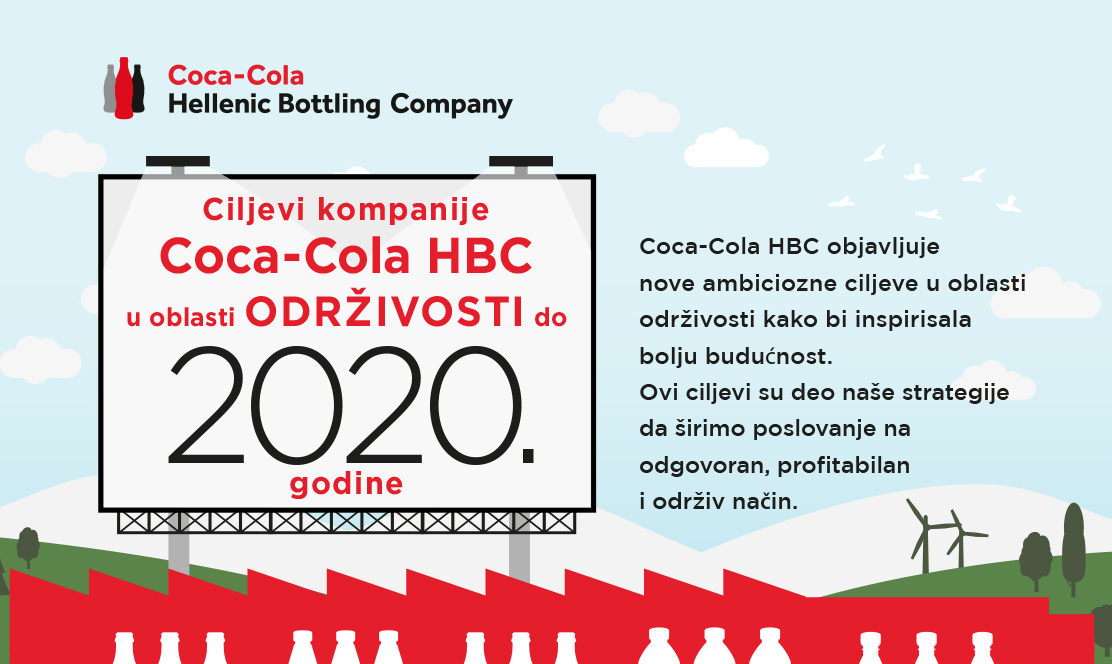 Coca-Cola
Hellenic Bottling Company

Ciljevi kompanije
Coca-Cola HBC
u oblasti ODRŽIVOSTI do
2020.
godine

Coca-Cola HBC objavljuje nove ambiciozne ciljeve u oblasti održivosti kako bi inspirisala bolju budućnost.
Ovi ciljevi su deo naše strategije da širimo poslovanje na odgovoran, profitabilan i održiv način.