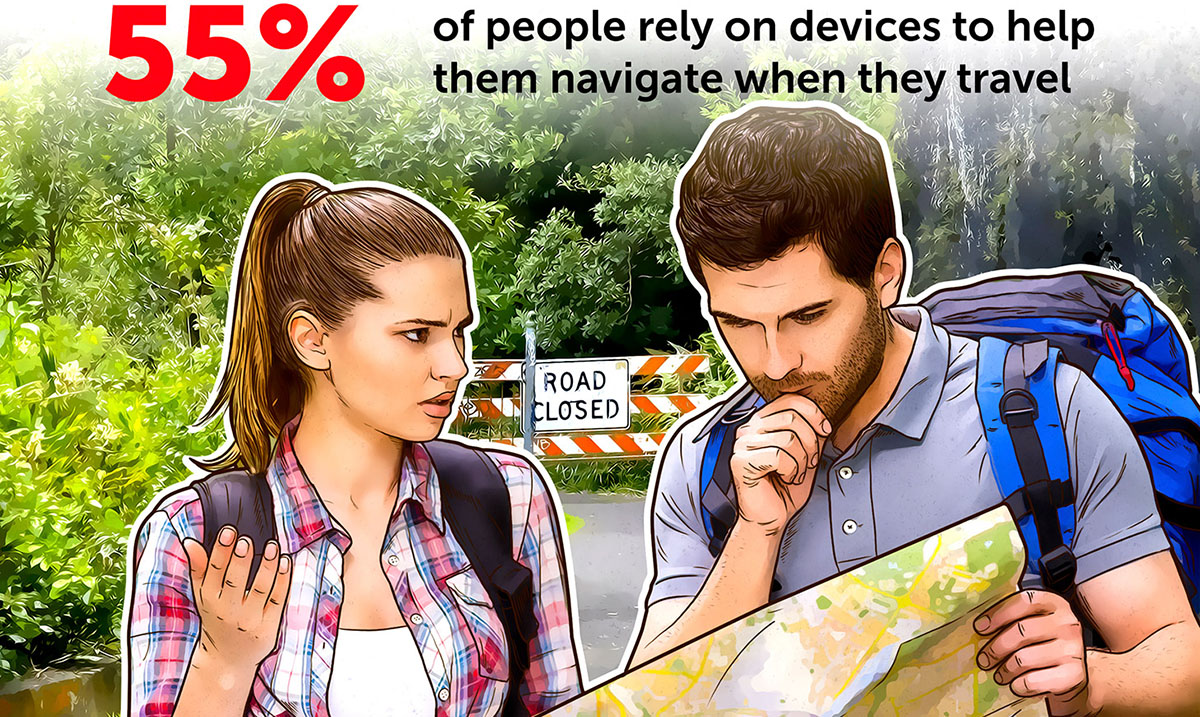 55% of people rely on devices to help them navigate when they travel

ROAD CLOSED